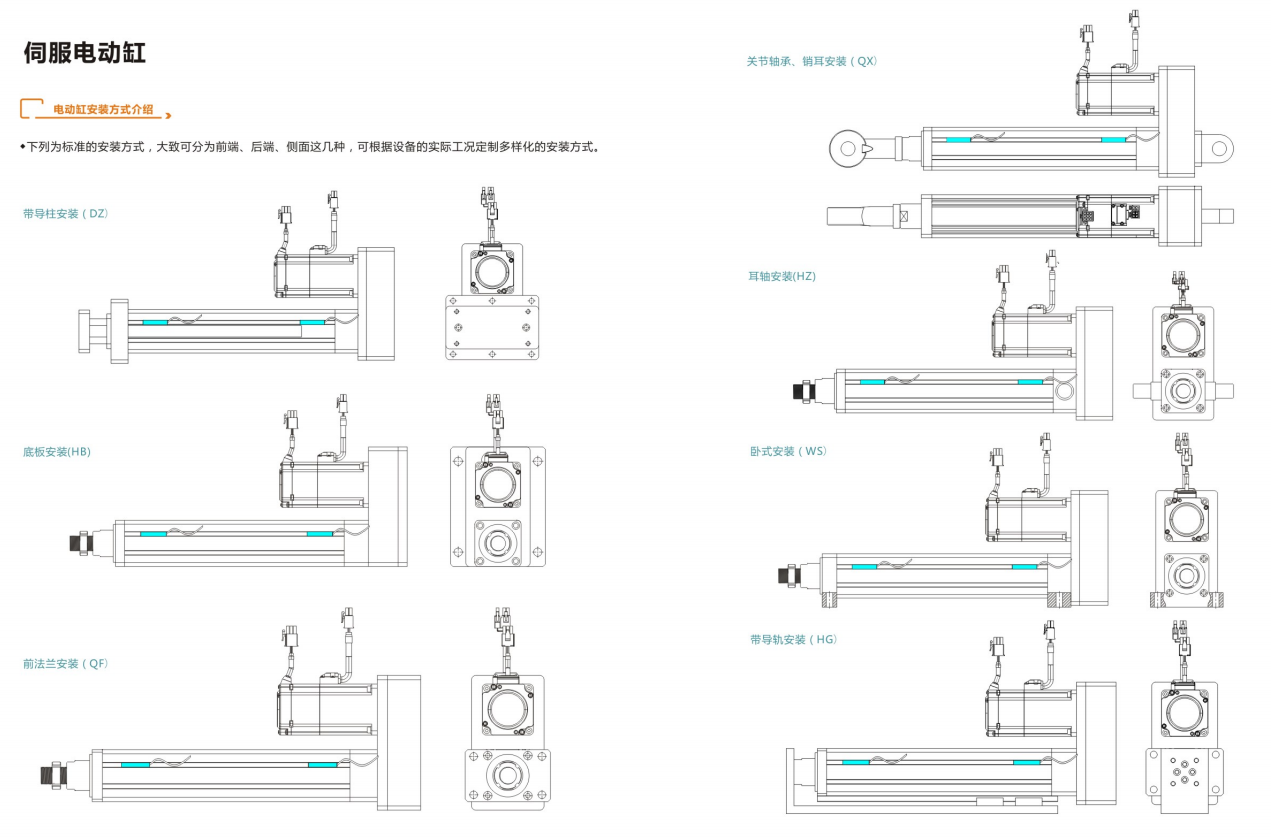 伺服电动缸

电动缸安装方式介绍

◆下列为标准的安装方式，大致可分为前端、后端、侧面这几种，可根据设备的实际工况定制多样化的安装方式。

带导柱安装（DZ）

底板安装(HB)

前法兰安装（QF）

关节轴承、销耳安装（QX）

耳轴安装(HZ)

卧式安装（WS）

带导轨安装（HG）