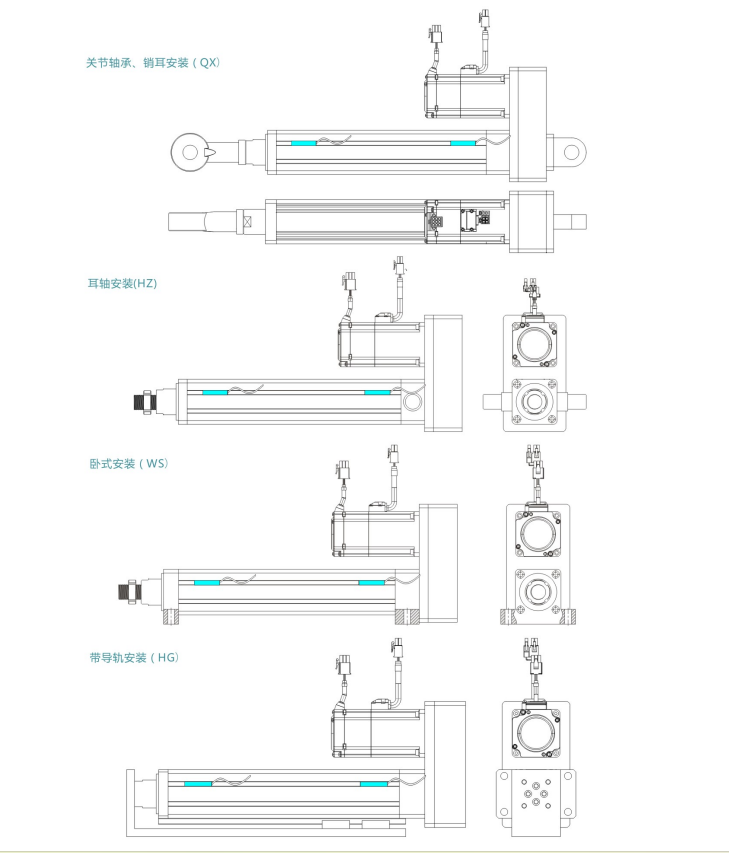 关节轴承、销耳安装（QX）

耳轴安装(HZ)

卧式安装（WS）

带导轨安装（HG）